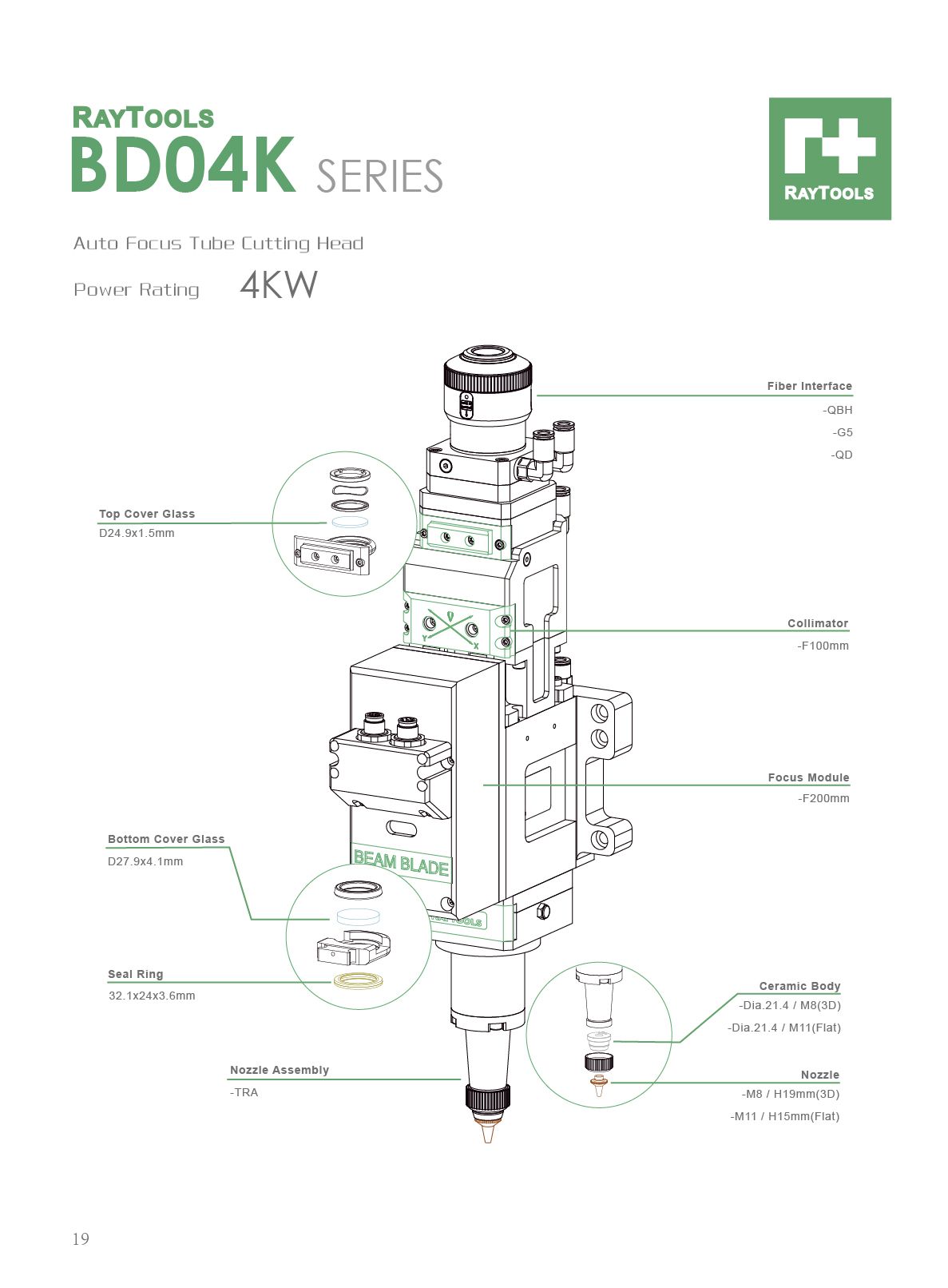 RAYTOOLS
BD04K SERIES

RAYTOOLS

Auto Focus Tube Cutting Head

Power Rating 4KW

Fiber Interface
-QBH
-G5
-QD

Top Cover Glass
D24.9x1.5mm

Y
X

Collimator
-F100mm

Focus Module
-F200mm

Bottom Cover Glass
D27.9x4.1mm

BEAM BLADE

RAYTOOLS

Seal Ring
32.1x24x3.6mm

Ceramic Body
-Dia.21.4 / M8(3D)
-Dia.21.4 / M11(Flat)

Nozzle Assembly
-TRA

Nozzle
-M8 / H19mm(3D)
-M11 / H15mm(Flat)

19